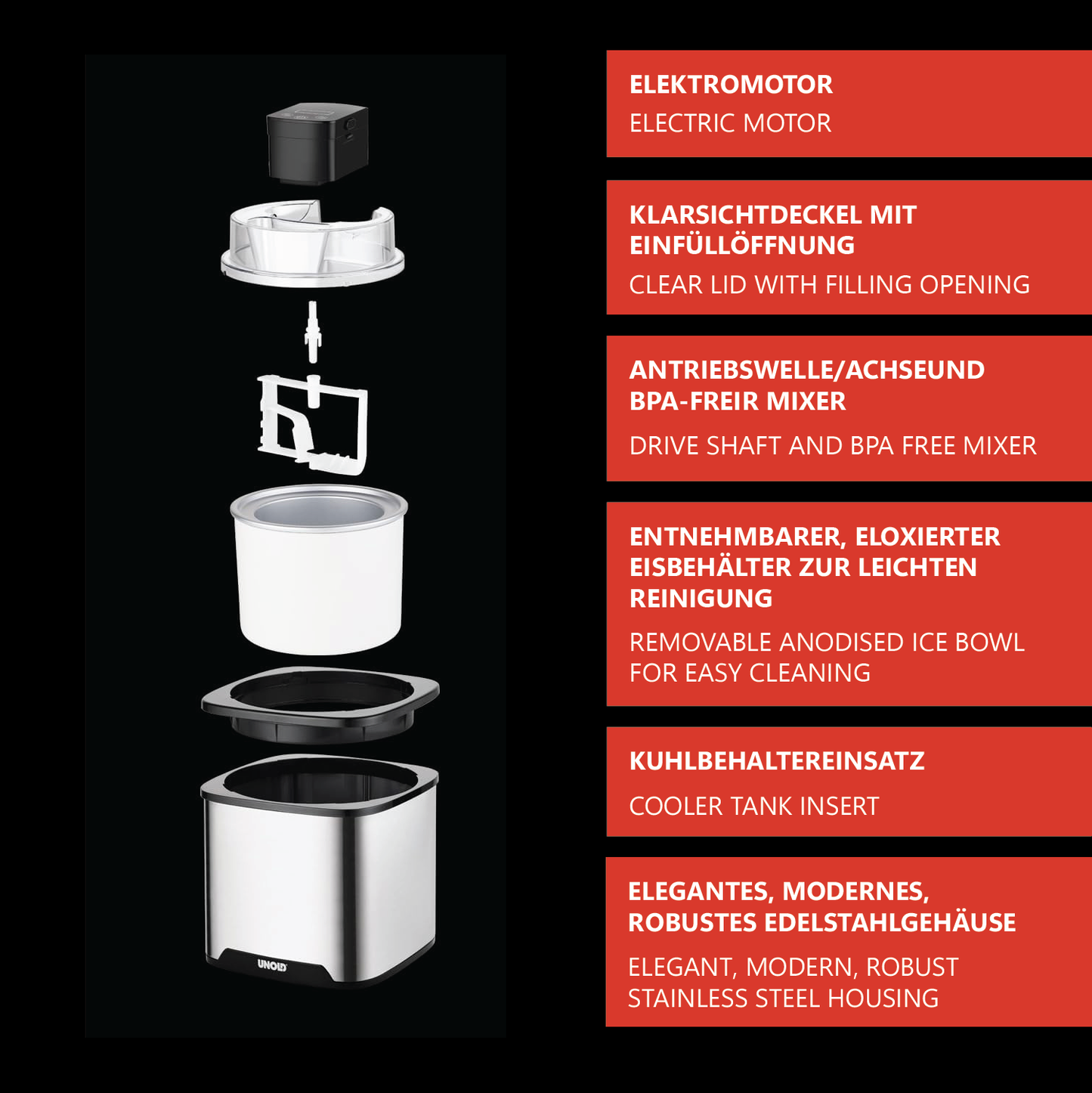 UNOLD

ELEKTROMOTOR
ELECTRIC MOTOR

KLARSICHTDECKEL MIT EINFÜLLÖFFNUNG
CLEAR LID WITH FILLING OPENING

ANTRIEBSWELLE/ACHSEUND BPA-FREIR MIXER
DRIVE SHAFT AND BPA FREE MIXER

ENTNEHMBARER, ELOXIERTER EISBEHÄLTER ZUR LEICHTEN REINIGUNG
REMOVABLE ANODISED ICE BOWL FOR EASY CLEANING

KUHLBEHALTEREINSATZ
COOLER TANK INSERT

ELEGANTES, MODERNES, ROBUSTES EDELSTAHLGEHÄUSE
ELEGANT, MODERN, ROBUST STAINLESS STEEL HOUSING